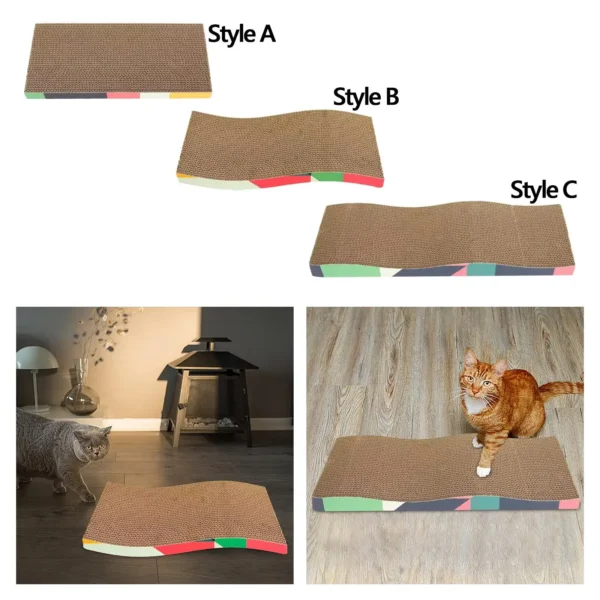 Style A

Style B

Style C